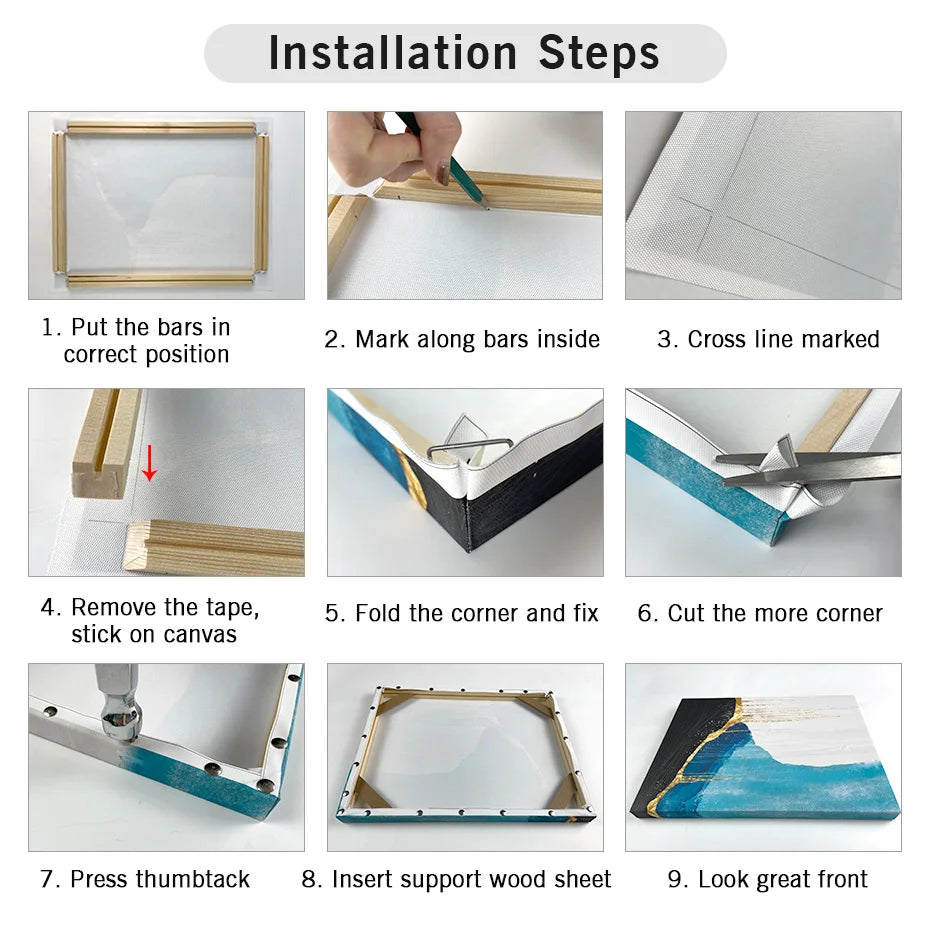 Installation Steps

1. Put the bars in correct position

2. Mark along bars inside

3. Cross line marked

4. Remove the tape, stick on canvas

5. Fold the corner and fix

6. Cut the more corner

7. Press thumbtack

8. Insert support wood sheet

9. Look great front